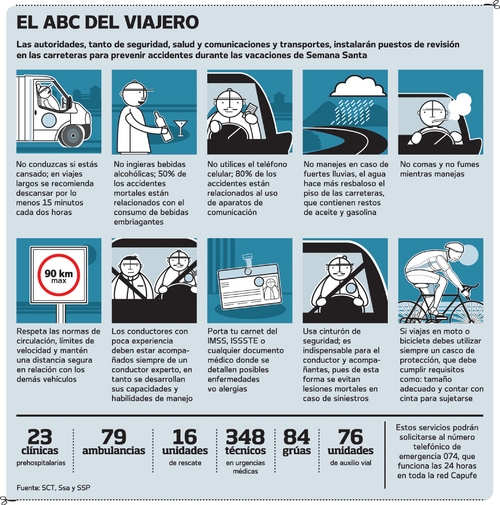 EL ABC DEL VIAJERO

Las autoridades, tanto de seguridad, salud y comunicaciones y transportes, instalarán puestos de revisión en las carreteras para prevenir accidentes durante las vacaciones de Semana Santa

No conduzcas si estás cansado; en viajes largos se recomienda descansar por lo menos 15 minutos cada dos horas

No ingieras bebidas alcohólicas; 50% de los accidentes mortales están relacionados con el consumo de bebidas embriagantes

No utilices el teléfono celular; 80% de los accidentes están relacionados al uso de aparatos de comunicación

No manejes en caso de fuertes lluvias, el agua hace más resbaloso el piso de las carreteras, que contienen restos de aceite y gasolina

No comas y no fumes mientras manejas

90 km max

Respeta las normas de circulación, límites de velocidad y mantén una distancia segura en relación con los demás vehículos

Los conductores con poca experiencia deben estar acompañados siempre de un conductor experto, en tanto se desarrollan sus capacidades y habilidades de manejo

Porta tu carnet del IMSS, ISSSTE o cualquier documento médico donde se detallen posibles enfermedades vo alergias

Usa cinturón de seguridad; es indispensable para el conductor y acompañantes, pues de esta forma se evitan lesiones mortales en caso de siniestros

Si viajas en moto o bicicleta debes utilizar siempre un casco de protección, que debe cumplir requisitos como: tamaño adecuado y contar con cinta para sujetarse

23 clínicas prehospitalarias

79 ambulancias

16 unidades de rescate

348 técnicos en urgencias médicas

84 grúas

76 unidades de auxilio vial

Estos servicios podrán solicitarse al número telefónico de emergencia 074, que funciona las 24 horas en toda la red Capufe

Fuente: SCT, Ssa y SSP