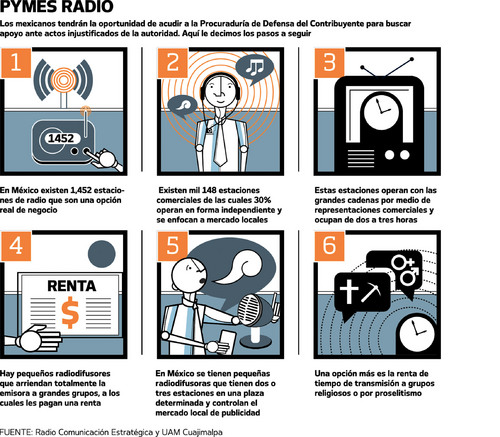 PYMES RADIO

Los mexicanos tendrán la oportunidad de acudir a la Procuraduría de Defensa del Contribuyente para buscar apoyo ante actos injustificados de la autoridad. Aquí le decimos los pasos a seguir

1

1452

En México existen 1,452 estaciones de radio que son una opción real de negocio

2

Existen mil 148 estaciones comerciales de las cuales 30% operan en forma independiente y se enfocan a mercado locales

3

Estas estaciones operan con las grandes cadenas por medio de representaciones comerciales y ocupan de dos a tres horas

4

RENTA

$

Hay pequeños radiodifusores que arriendan totalmente la emisora a grandes grupos, a los cuales les pagan una renta

5

En México se tienen pequeñas radiodifusoras que tienen dos o tres estaciones en una plaza determinada y controlan el mercado local de publicidad

6

Una opción más es la renta de tiempo de transmisión a grupos religiosos o por proselitismo

FUENTE: Radio Comunicación Estratégica y UAM Cuajimalpa