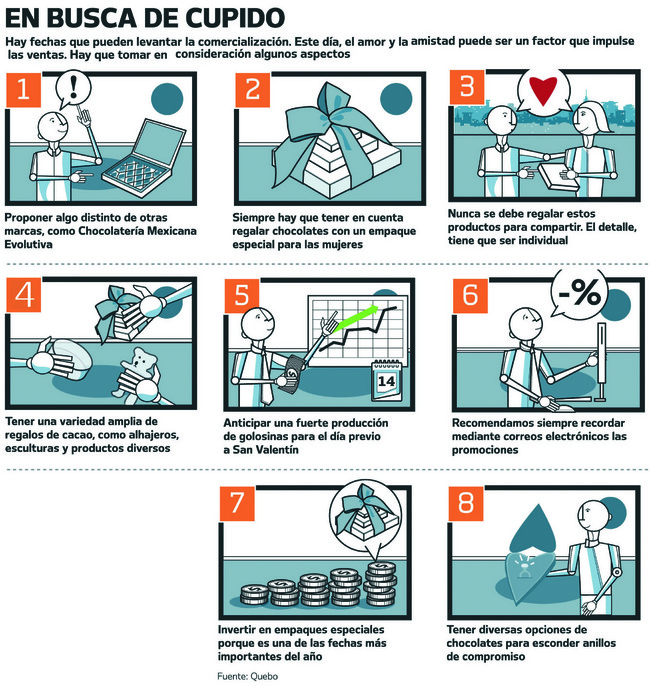 EN BUSCA DE CUPIDO

Hay fechas que pueden levantar la comercialización. Este día, el amor y la amistad puede ser un factor que impulse las ventas. Hay que tomar en consideración algunos aspectos

1
!
Proponer algo distinto de otras marcas, como Chocolatería Mexicana Evolutiva

2
Siempre hay que tener en cuenta regalar chocolates con un empaque especial para las mujeres

3
Nunca se debe regalar estos productos para compartir. El detalle, tiene que ser individual

4
Tener una variedad amplia de regalos de cacao, como alhajeros, esculturas y productos diversos

5
14
Anticipar una fuerte producción de golosinas para el día previo a San Valentín

6
-%
Recomendamos siempre recordar mediante correos electrónicos las promociones

7
Invertir en empaques especiales porque es una de las fechas más importantes del año

8
Tener diversas opciones de chocolates para esconder anillos de compromiso

Fuente: Quebo