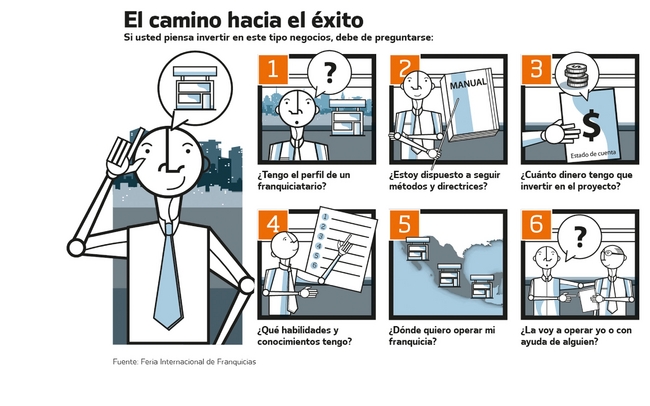 El camino hacia el éxito

Si usted piensa invertir en este tipo negocios, debe de preguntarse:

1
?
¿Tengo el perfil de un franquiciatario?

2
MANUAL
¿Estoy dispuesto a seguir métodos y directrices?

3
$
Estado de cuenta
¿Cuánto dinero tengo que invertir en el proyecto?

4
1
2
3
4
5
6
¿Qué habilidades y conocimientos tengo?

5
¿Dónde quiero operar mi franquicia?

6
?
¿La voy a operar yo o con ayuda de alguien?

Fuente: Feria Internacional de Franquicias