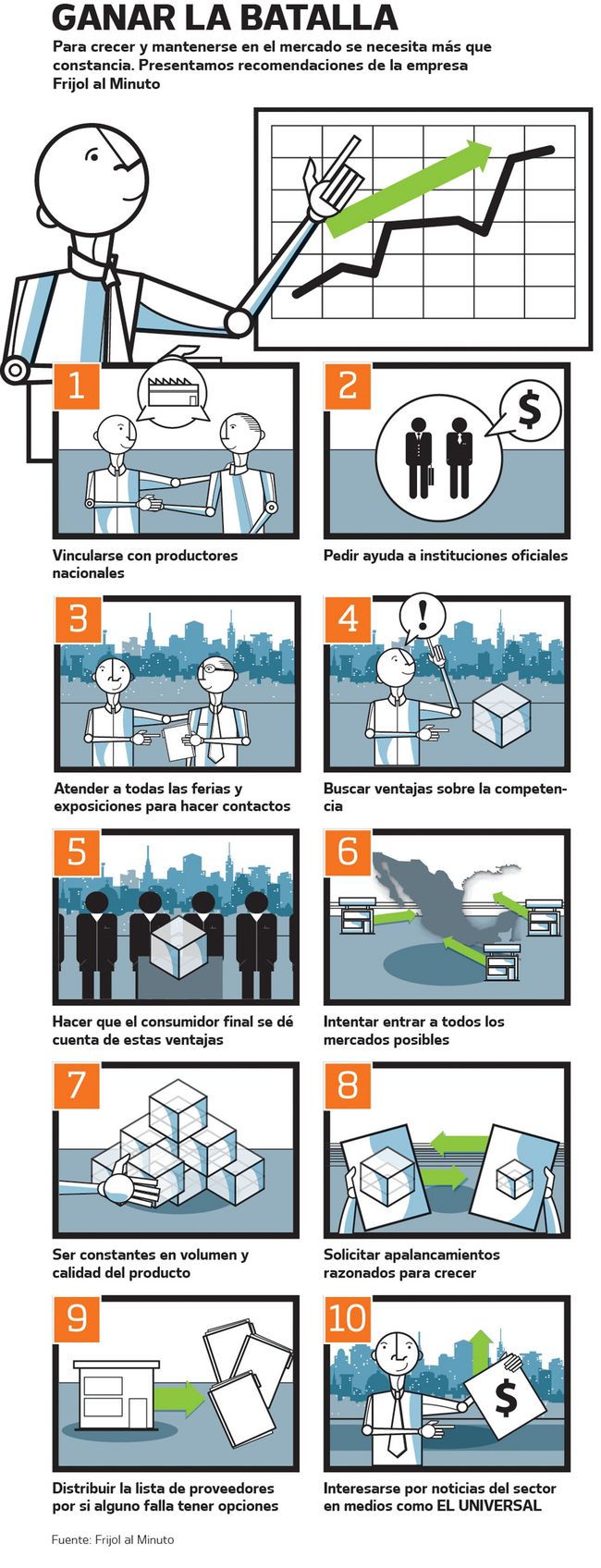 GANAR LA BATALLA

Para crecer y mantenerse en el mercado se necesita más que constancia. Presentamos recomendaciones de la empresa Frijol al Minuto

1
Vincularse con productores nacionales

2
$
Pedir ayuda a instituciones oficiales

3
Atender a todas las ferias y exposiciones para hacer contactos

4
!
Buscar ventajas sobre la competencia

5
Hacer que el consumidor final se dé cuenta de estas ventajas

6
Intentar entrar a todos los mercados posibles

7
Ser constantes en volumen y calidad del producto

8
Solicitar apalancamientos razonados para crecer

9
Distribuir la lista de proveedores por si alguno falla tener opciones

10
$
Interesarse por noticias del sector en medios como EL UNIVERSAL

Fuente: Frijol al Minuto