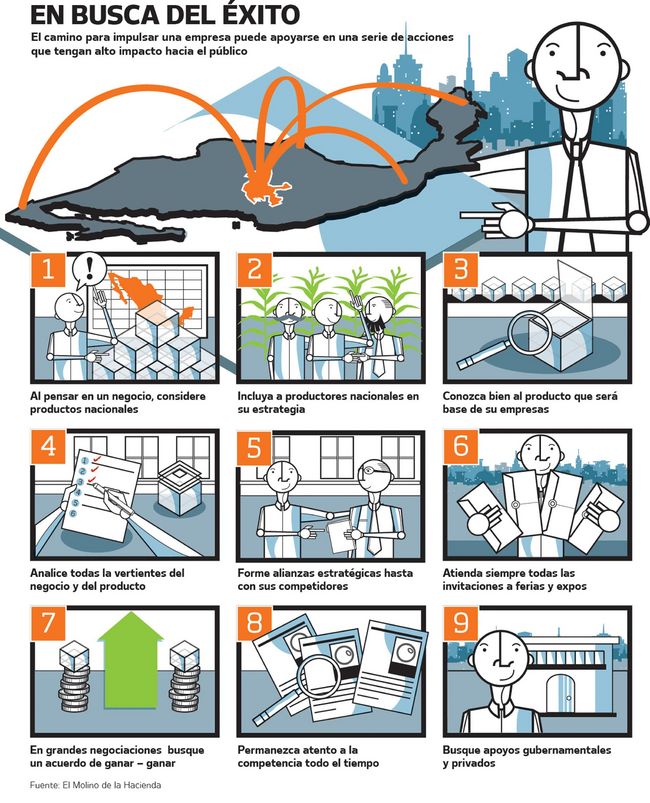 EN BUSCA DEL ÉXITO

El camino para impulsar una empresa puede apoyarse en una serie de acciones que tengan alto impacto hacia el público

1

!

Al pensar en un negocio, considere productos nacionales

2

Incluya a productores nacionales en su estrategia

3

Conozca bien al producto que será base de su empresas

4

1 2 3 4 5 6

Analice todas la vertientes del negocio y del producto

5

Forme alianzas estratégicas hasta con sus competidores

6

Atienda siempre todas las invitaciones a ferias y expos

7

En grandes negociaciones busque un acuerdo de ganar – ganar

8

Permanezca atento a la competencia todo el tiempo

9

Busque apoyos gubernamentales y privados

Fuente: El Molino de la Hacienda