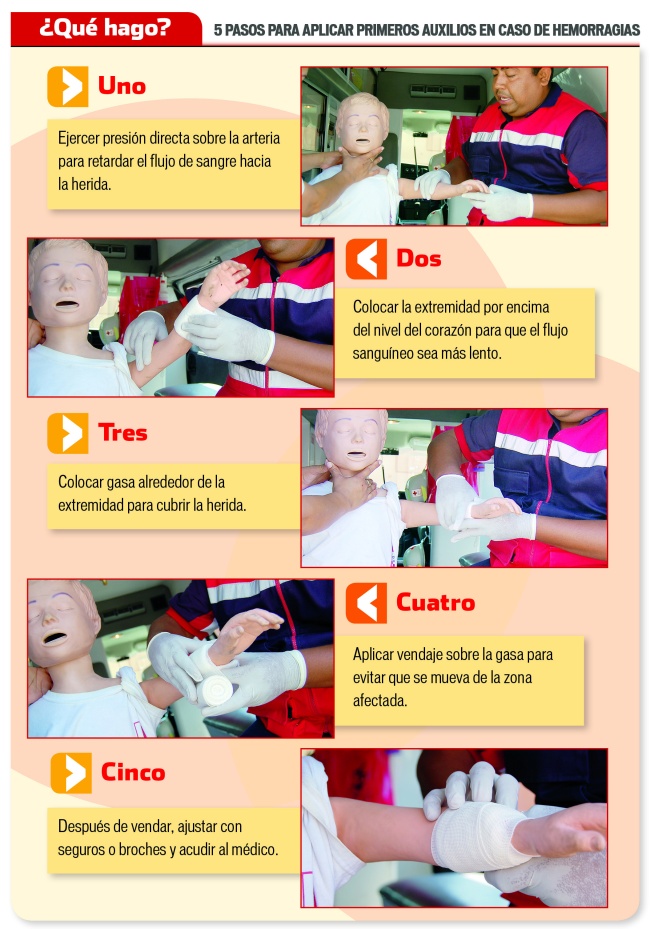 ¿Qué hago?

5 PASOS PARA APLICAR PRIMEROS AUXILIOS EN CASO DE HEMORRAGIAS

Uno

Ejercer presión directa sobre la arteria para retardar el flujo de sangre hacia la herida.

Dos

Colocar la extremidad por encima del nivel del corazón para que el flujo sanguíneo sea más lento.

Tres

Colocar gasa alrededor de la extremidad para cubrir la herida.

Cuatro

Aplicar vendaje sobre la gasa para evitar que se mueva de la zona afectada.

Cinco

Después de vendar, ajustar con seguros o broches y acudir al médico.