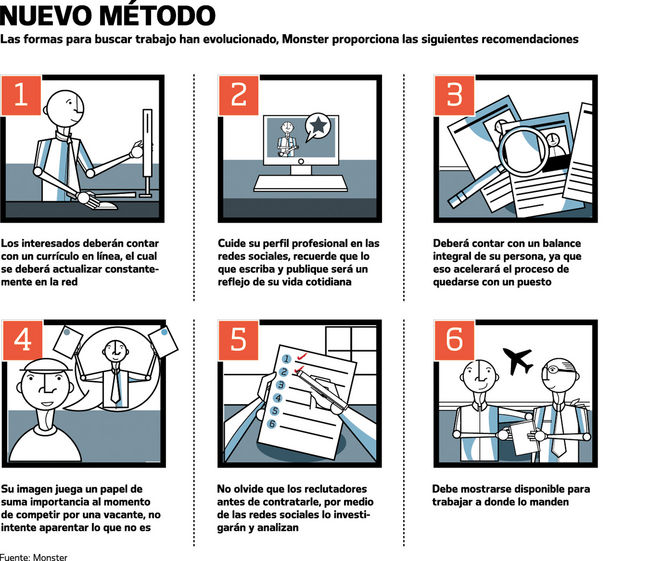 NUEVO MÉTODO
Las formas para buscar trabajo han evolucionado, Monster proporciona las siguientes recomendaciones

1
Los interesados deberán contar con un currículo en línea, el cual se deberá actualizar constantemente en la red

2
Cuide su perfil profesional en las redes sociales, recuerde que lo que escriba y publique será un reflejo de su vida cotidiana

3
Deberá contar con un balance integral de su persona, ya que eso acelerará el proceso de quedarse con un puesto

4
Su imagen juega un papel de suma importancia al momento de competir por una vacante, no intente aparentar lo que no es

5
1
2
3
4
5
6
No olvide que los reclutadores antes de contratarle, por medio de las redes sociales lo investigarán y analizan

6
Debe mostrarse disponible para trabajar a donde lo manden

Fuente: Monster