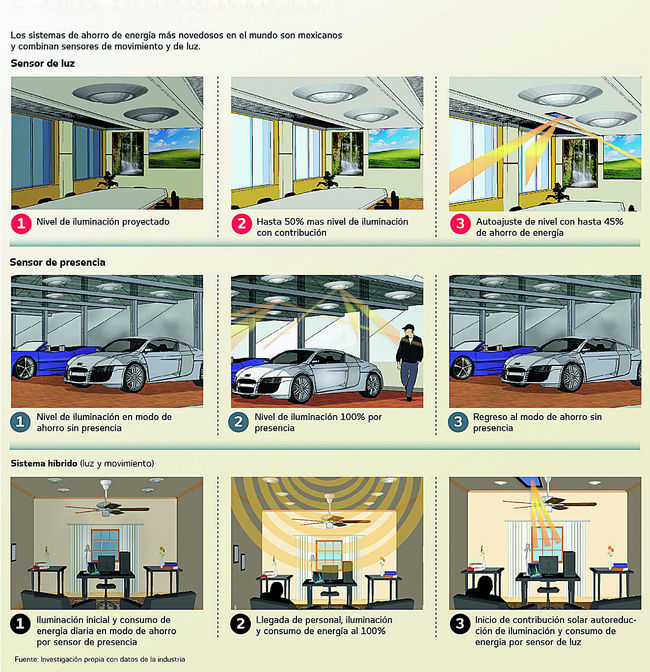 Los sistemas de ahorro de energía más novedosos en el mundo son mexicanos y combinan sensores de movimiento y de luz.

Sensor de luz

1 Nivel de iluminación proyectado

2 Hasta 50% mas nivel de iluminación con contribución

3 Autoajuste de nivel con hasta 45% de ahorro de energía

Sensor de presencia

1 Nivel de iluminación en modo de ahorro sin presencia

2 Nivel de iluminación 100% por presencia

3 Regreso al modo de ahorro sin presencia

Sistema híbrido (luz y movimiento)

1 Iluminación inicial y consumo de energía diaria en modo de ahorro por sensor de presencia

2 Llegada de personal, iluminación y consumo de energía al 100%

3 Inicio de contribución solar autoreducción de iluminación y consumo de energía por sensor de luz

Fuente: Investigación propia con datos de la industria