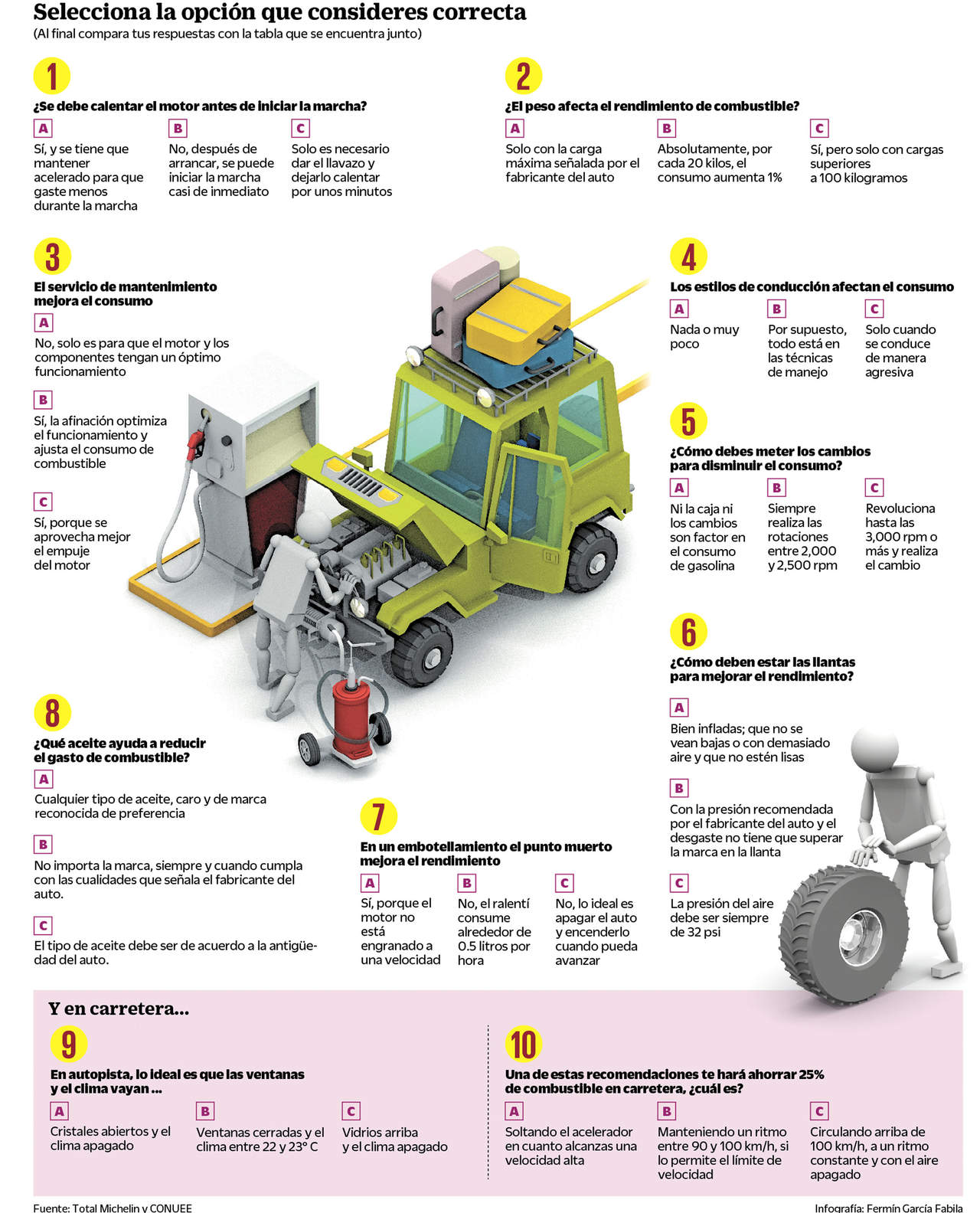 Selecciona la opción que consideres correcta
(Al final compara tus respuestas con la tabla que se encuentra junto)

1
¿Se debe calentar el motor antes de iniciar la marcha?
A
Sí, y se tiene que mantener acelerado para que gaste menos durante la marcha
B
No, después de arrancar, se puede iniciar la marcha casi de inmediato
C
Solo es necesario dar el llavazo y dejarlo calentar por unos minutos

2
¿El peso afecta el rendimiento de combustible?
A
Solo con la carga máxima señalada por el fabricante del auto
B
Absolutamente, por cada 20 kilos, el consumo aumenta 1%
C
Sí, pero solo con cargas superiores a 100 kilogramos

3
El servicio de mantenimiento mejora el consumo
A
No, solo es para que el motor y los componentes tengan un óptimo funcionamiento
B
Sí, la afinación optimiza el funcionamiento y ajusta el consumo de combustible
C
Sí, porque se aprovecha mejor el empuje del motor

4
Los estilos de conducción afectan el consumo
A
Nada o muy poco
B
Por supuesto, todo está en las técnicas de manejo
C
Solo cuando se conduce de manera agresiva

5
¿Cómo debes meter los cambios para disminuir el consumo?
A
Ni la caja ni los cambios son factor en el consumo de gasolina
B
Siempre realiza las rotaciones entre 2,000 y 2,500 rpm
C
Revoluciona hasta las 3,000 rpm o más y realiza el cambio

6
¿Cómo deben estar las llantas para mejorar el rendimiento?
A
Bien infladas; que no se vean bajas o con demasiado aire y que no estén lisas
B
Con la presión recomendada por el fabricante del auto y el desgaste no tiene que superar la marca en la llanta
C
La presión del aire debe ser siempre de 32 psi

8
¿Qué aceite ayuda a reducir el gasto de combustible?
A
Cualquier tipo de aceite, caro y de marca reconocida de preferencia
B
No importa la marca, siempre y cuando cumpla con las cualidades que señala el fabricante del auto.
C
El tipo de aceite debe ser de acuerdo a la antigüedad del auto.

7
En un embotellamiento el punto muerto mejora el rendimiento
A
Sí, porque el motor no está engranado a una velocidad
B
No, el ralentí consume alrededor de 0.5 litros por hora
C
No, lo ideal es apagar el auto y encenderlo cuando pueda avanzar

Y en carretera...
9
En autopista, lo ideal es que las ventanas y el clima vayan ...
A
Cristales abiertos y el clima apagado
B
Ventanas cerradas y el clima entre 22 y 23° C
C
Vidrios arriba y el clima apagado

10
Una de estas recomendaciones te hará ahorrar 25% de combustible en carretera, ¿cuál es?
A
Soltando el acelerador en cuanto alcanzas una velocidad alta
B
Manteniendo un ritmo entre 90 y 100 km/h, si lo permite el límite de velocidad
C
Circulando arriba de 100 km/h, a un ritmo constante y con el aire apagado

Fuente: Total Michelin y CONUEE
Infografía: Fermín García Fabila