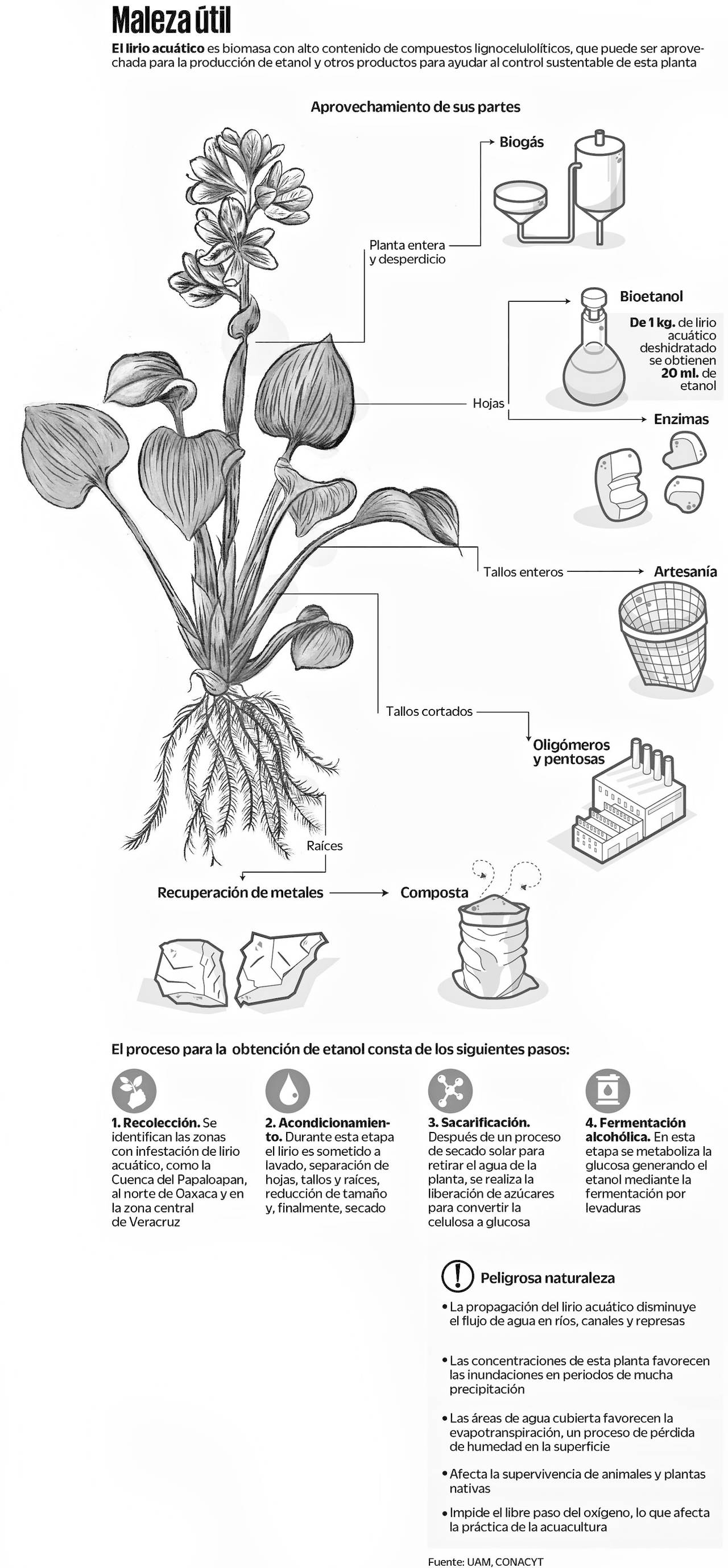 Maleza útil

El lirio acuático es biomasa con alto contenido de compuestos lignocelulolíticos, que puede ser aprovechada para la producción de etanol y otros productos para ayudar al control sustentable de esta planta

Aprovechamiento de sus partes

Biogás

Planta entera y desperdicio

Bioetanol

De 1 kg. de lirio acuático deshidratado se obtienen 20 ml. de etanol

Hojas

Enzimas

Tallos enteros

Artesanía

Tallos cortados

Oligómeros y pentosas

Raíces

Recuperación de metales

Composta

El proceso para la obtención de etanol consta de los siguientes pasos:

1. Recolección. Se identifican las zonas con infestación de lirio acuático, como la Cuenca del Papaloapan, al norte de Oaxaca y en la zona central de Veracruz

2. Acondicionamiento. Durante esta etapa el lirio es sometido a lavado, separación de hojas, tallos y raíces, reducción de tamaño y, finalmente, secado

3. Sacarificación. Después de un proceso de secado solar para retirar el agua de la planta, se realiza la liberación de azúcares para convertir la celulosa a glucosa

4. Fermentación alcohólica. En esta etapa se metaboliza la glucosa generando el etanol mediante la fermentación por levaduras

Peligrosa naturaleza

• La propagación del lirio acuático disminuye el flujo de agua en ríos, canales y represas

• Las concentraciones de esta planta favorecen las inundaciones en periodos de mucha precipitación

• Las áreas de agua cubierta favorecen la evapotranspiración, un proceso de pérdida de humedad en la superficie

• Afecta la supervivencia de animales y plantas nativas

• Impide el libre paso del oxígeno, lo que afecta la práctica de la acuacultura

Fuente: UAM, CONACYT