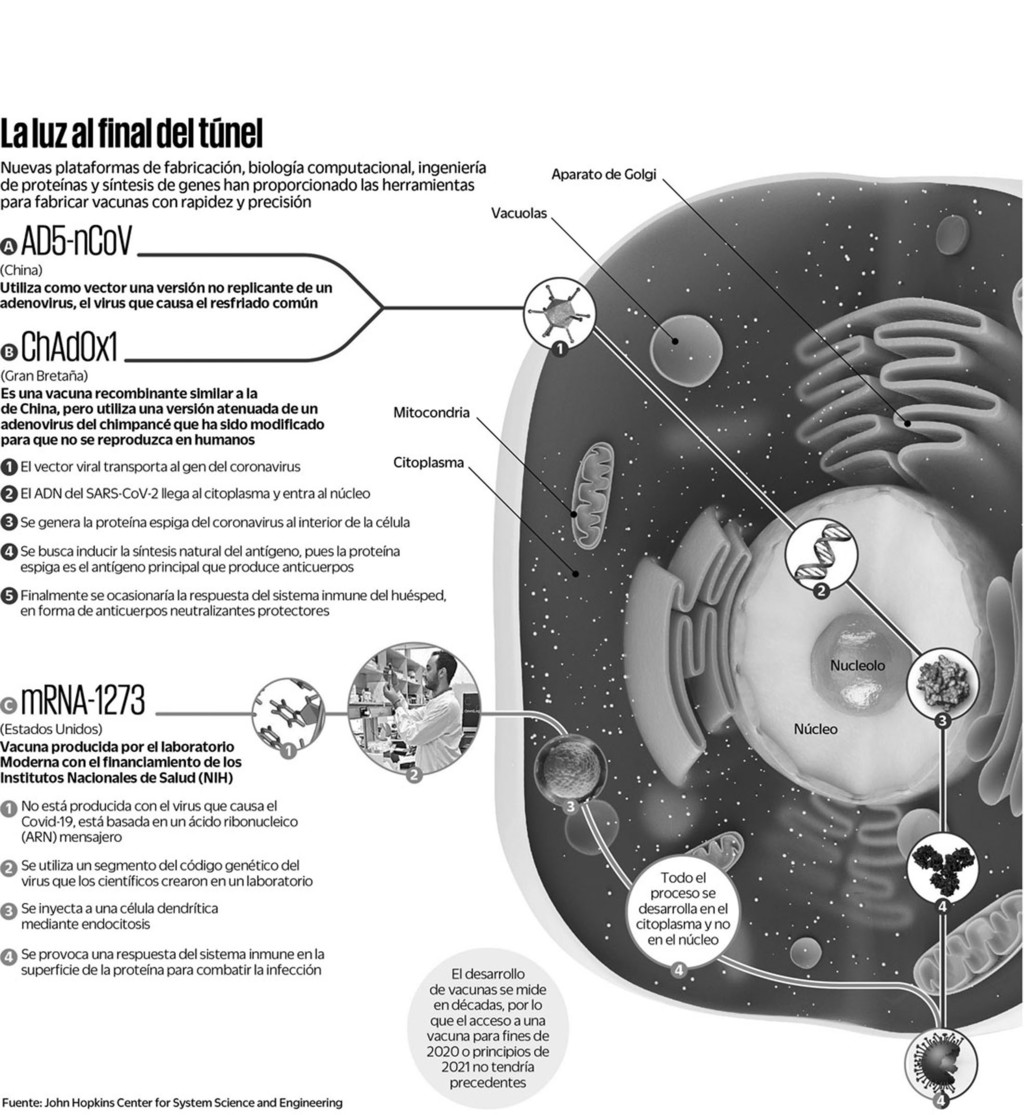 La luz al final del túnel

Nuevas plataformas de fabricación, biología computacional, ingeniería de proteínas y síntesis de genes han proporcionado las herramientas para fabricar vacunas con rapidez y precisión

A AD5-nCoV
(China)
Utiliza como vector una versión no replicante de un adenovirus, el virus que causa el resfriado común

B ChAdOx1
(Gran Bretaña)
Es una vacuna recombinante similar a la de China, pero utiliza una versión atenuada de un adenovirus del chimpancé que ha sido modificado para que no se reproduzca en humanos

1 El vector viral transporta al gen del coronavirus
2 El ADN del SARS-CoV-2 llega al citoplasma y entra al núcleo
3 Se genera la proteína espiga del coronavirus al interior de la célula
4 Se busca inducir la síntesis natural del antígeno, pues la proteína espiga es el antígeno principal que produce anticuerpos
5 Finalmente se ocasionaría la respuesta del sistema inmune del huésped, en forma de anticuerpos neutralizantes protectores

C mRNA-1273
(Estados Unidos)
Vacuna producida por el laboratorio Moderna con el financiamiento de los Institutos Nacionales de Salud (NIH)

1 No está producida con el virus que causa el Covid-19, está basada en un ácido ribonucleico (ARN) mensajero
2 Se utiliza un segmento del código genético del virus que los científicos crearon en un laboratorio
3 Se inyecta a una célula dendrítica mediante endocitosis
4 Se provoca una respuesta del sistema inmune en la superficie de la proteína para combatir la infección

Aparato de Golgi
Vacuolas
Mitocondria
Citoplasma
Nucleolo
Núcleo
1
2
3
4
1
2
3
4
4

Todo el proceso se desarrolla en el citoplasma y no en el núcleo

El desarrollo de vacunas se mide en décadas, por lo que el acceso a una vacuna para fines de 2020 o principios de 2021 no tendría precedentes

Fuente: John Hopkins Center for System Science and Engineering