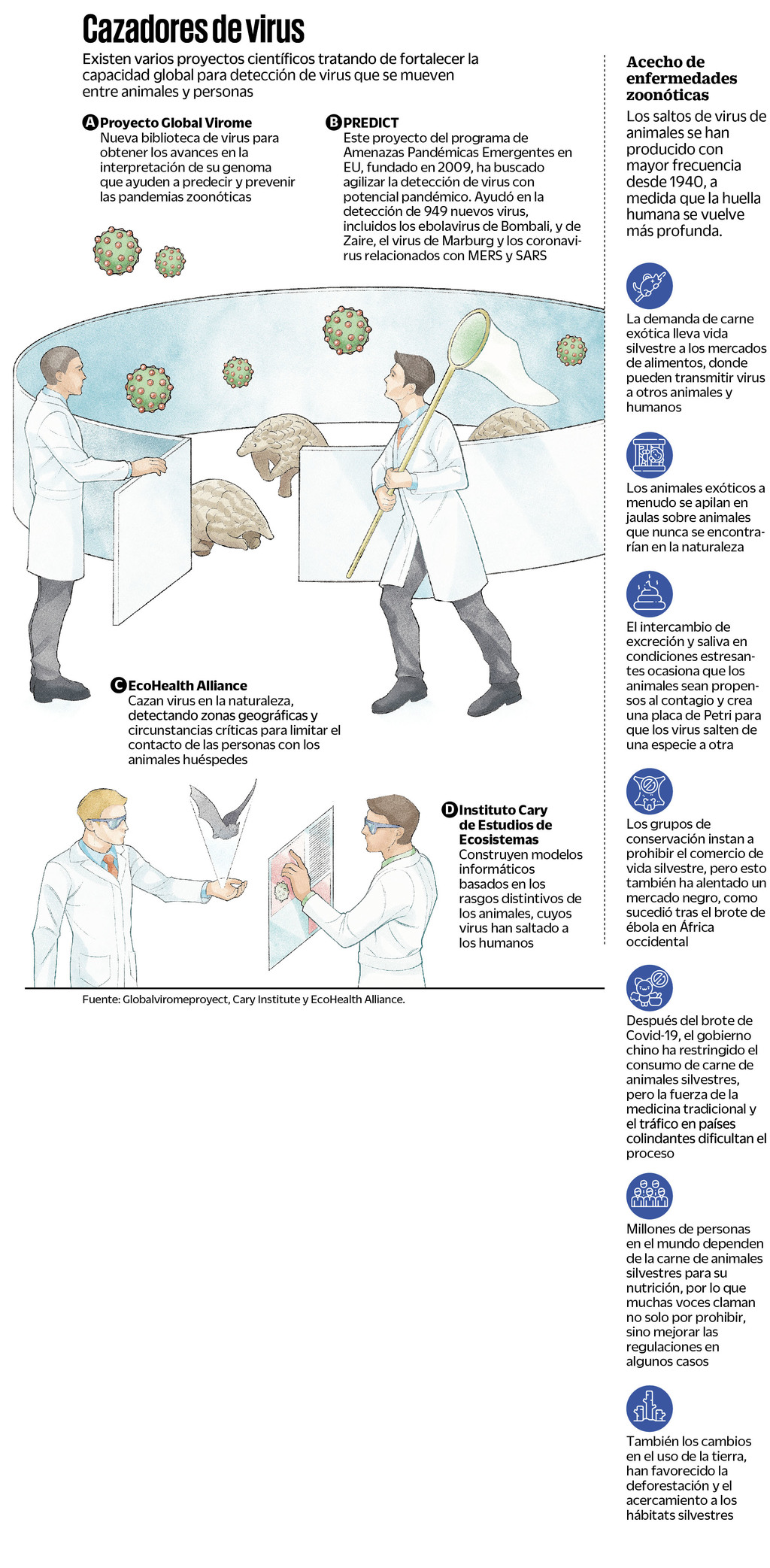 Cazadores de virus

Existen varios proyectos científicos tratando de fortalecer la capacidad global para detección de virus que se mueven entre animales y personas

A Proyecto Global Virome
Nueva biblioteca de virus para obtener los avances en la interpretación de su genoma que ayuden a predecir y prevenir las pandemias zoonóticas

B PREDICT
Este proyecto del programa de Amenazas Pandémicas Emergentes en EU, fundado en 2009, ha buscado agilizar la detección de virus con potencial pandémico. Ayudó en la detección de 949 nuevos virus, incluidos los ebolavirus de Bombali, y de Zaire, el virus de Marburg y los coronavirus relacionados con MERS y SARS

C EcoHealth Alliance
Cazan virus en la naturaleza, detectando zonas geográficas y circunstancias críticas para limitar el contacto de las personas con los animales huéspedes

D Instituto Cary de Estudios de Ecosistemas
Construyen modelos informáticos basados en los rasgos distintivos de los animales, cuyos virus han saltado a los humanos

Fuente: Globalviromeproyect, Cary Institute y EcoHealth Alliance.

Acecho de enfermedades zoonóticas

Los saltos de virus de animales se han producido con mayor frecuencia desde 1940, a medida que la huella humana se vuelve más profunda.

La demanda de carne exótica lleva vida silvestre a los mercados de alimentos, donde pueden transmitir virus a otros animales y humanos

Los animales exóticos a menudo se apilan en jaulas sobre animales que nunca se encontrarían en la naturaleza

El intercambio de excreción y saliva en condiciones estresantes ocasiona que los animales sean propensos al contagio y crea una placa de Petri para que los virus salten de una especie a otra

Los grupos de conservación instan a prohibir el comercio de vida silvestre, pero esto también ha alentado un mercado negro, como sucedió tras el brote de ébola en África occidental

Después del brote de Covid-19, el gobierno chino ha restringido el consumo de carne de animales silvestres, pero la fuerza de la medicina tradicional y el tráfico en países colindantes dificultan el proceso

Millones de personas en el mundo dependen de la carne de animales silvestres para su nutrición, por lo que muchas voces claman no solo por prohibir, sino mejorar las regulaciones en algunos casos

También los cambios en el uso de la tierra, han favorecido la deforestación y el acercamiento a los hábitats silvestres