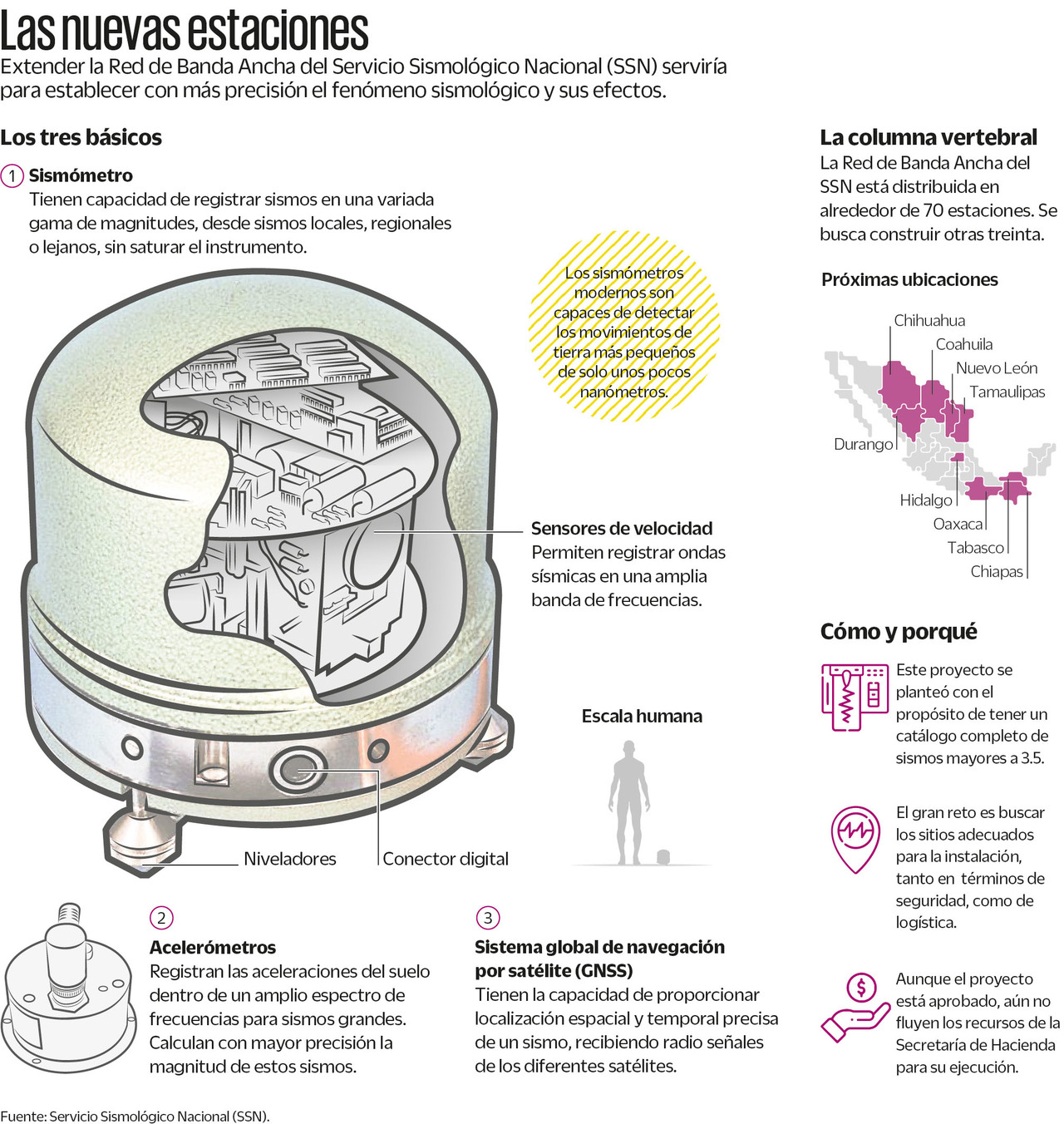 Las nuevas estaciones

Extender la Red de Banda Ancha del Servicio Sismológico Nacional (SSN) serviría para establecer con más precisión el fenómeno sismológico y sus efectos.

Los tres básicos

1 Sismómetro
Tienen capacidad de registrar sismos en una variada gama de magnitudes, desde sismos locales, regionales o lejanos, sin saturar el instrumento.

Los sismómetros modernos son capaces de detectar los movimientos de tierra más pequeños de solo unos pocos nanómetros.

Sensores de velocidad
Permiten registrar ondas sísmicas en una amplia banda de frecuencias.

Escala humana

Niveladores

Conector digital

2
Acelerómetros
Registran las aceleraciones del suelo dentro de un amplio espectro de frecuencias para sismos grandes. Calculan con mayor precisión la magnitud de estos sismos.

3
Sistema global de navegación por satélite (GNSS)
Tienen la capacidad de proporcionar localización espacial y temporal precisa de un sismo, recibiendo radio señales de los diferentes satélites.

La columna vertebral
La Red de Banda Ancha del SSN está distribuida en alrededor de 70 estaciones. Se busca construir otras treinta.

Próximas ubicaciones

Chihuahua
Coahuila
Nuevo León
Tamaulipas
Durango
Hidalgo
Oaxaca
Tabasco
Chiapas

Cómo y porqué

Este proyecto se planteó con el propósito de tener un catálogo completo de sismos mayores a 3.5.

El gran reto es buscar los sitios adecuados para la instalación, tanto en términos de seguridad, como de logística.

Aunque el proyecto está aprobado, aún no fluyen los recursos de la Secretaría de Hacienda para su ejecución.

Fuente: Servicio Sismológico Nacional (SSN).