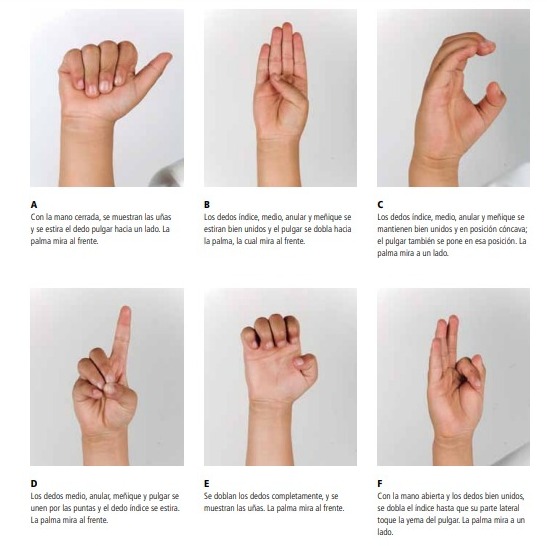 A
Con la mano cerrada, se muestran las uñas y se estira el dedo pulgar hacia un lado. La palma mira al frente.

B
Los dedos índice, medio, anular y meñique se estiran bien unidos y el pulgar se dobla hacia la palma, la cual mira al frente.

C
Los dedos índice, medio, anular y meñique se mantienen bien unidos y en posición cóncava; el pulgar también se pone en esa posición. La palma mira a un lado.

D
Los dedos medio, anular, meñique y pulgar se unen por las puntas y el dedo índice se estira. La palma mira al frente.

E
Se doblan los dedos completamente, y se muestran las uñas. La palma mira al frente.

F
Con la mano abierta y los dedos bien unidos, se dobla el índice hasta que su parte lateral toque la yema del pulgar. La palma mira a un lado.