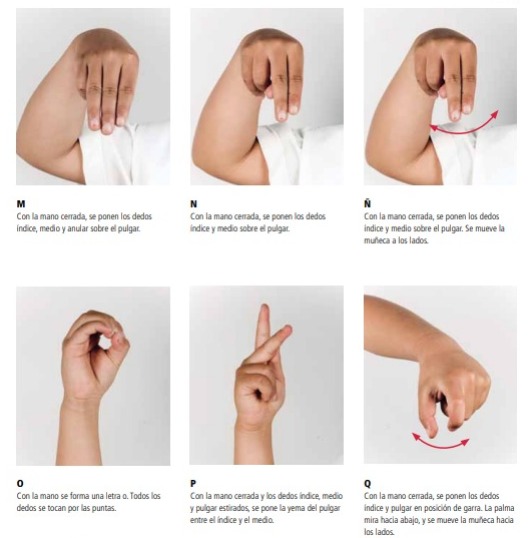 M
Con la mano cerrada, se ponen los dedos índice, medio y anular sobre el pulgar.

N
Con la mano cerrada, se ponen los dedos índice y medio sobre el pulgar.

Ñ
Con la mano cerrada, se ponen los dedos índice y medio sobre el pulgar. Se mueve la muñeca a los lados.

O
Con la mano se forma una letra o. Todos los dedos se tocan por las puntas.

P
Con la mano cerrada y los dedos índice, medio y pulgar estirados, se pone la yema del pulgar entre el índice y el medio.

Q
Con la mano cerrada, se ponen los dedos índice y pulgar en posición de garra. La palma mira hacia abajo, y se mueve la muñeca hacia los lados.