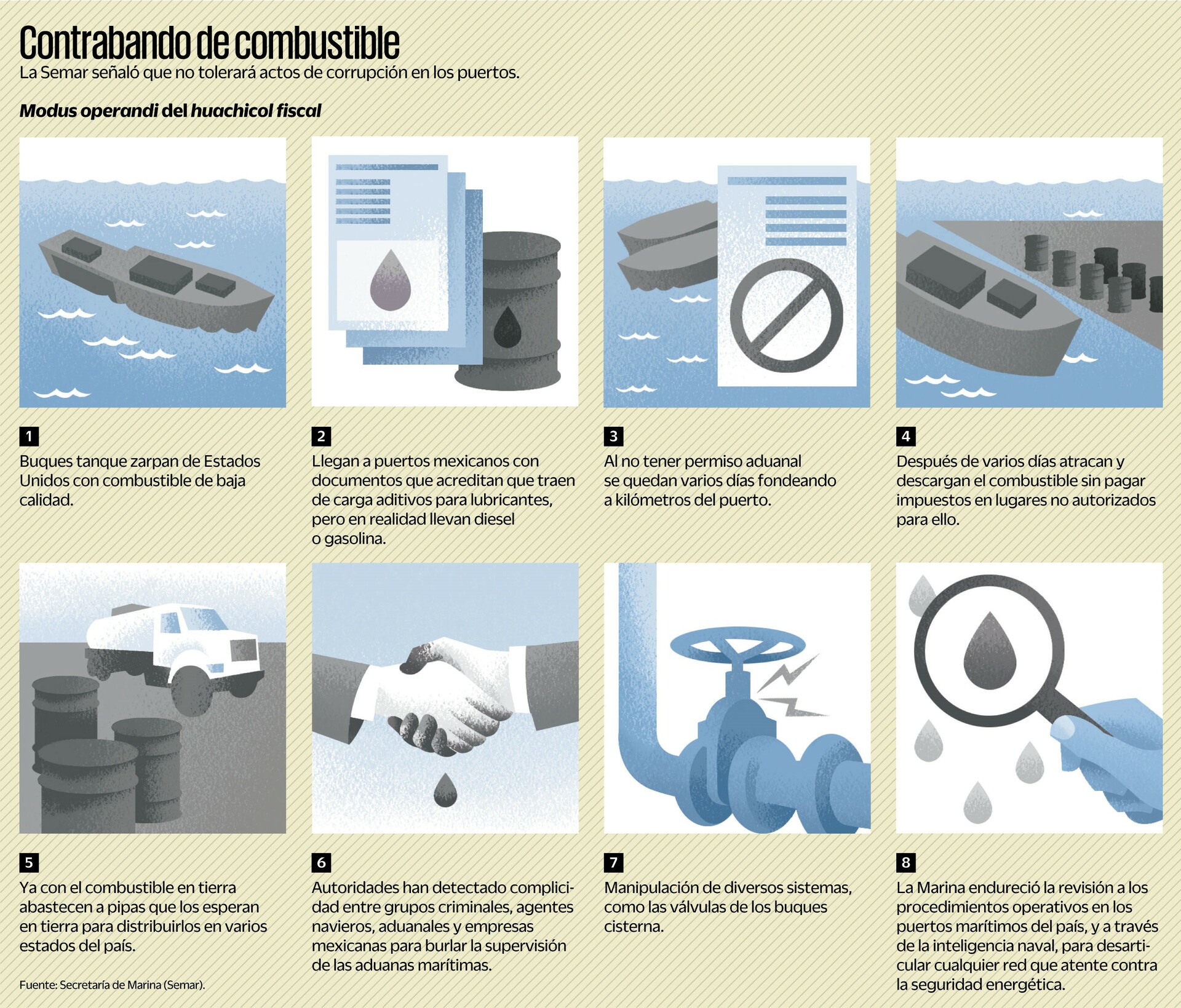 Contrabando de combustible
La Semar señaló que no tolerará actos de corrupción en los puertos.

Modus operandi del huachicol fiscal

1
Buques tanque zarpan de Estados Unidos con combustible de baja calidad.

2
Llegan a puertos mexicanos con documentos que acreditan que traen de carga aditivos para lubricantes, pero en realidad llevan diesel o gasolina.

3
Al no tener permiso aduanal se quedan varios días fondeando a kilómetros del puerto.

4
Después de varios días atracan y descargan el combustible sin pagar impuestos en lugares no autorizados para ello.

5
Ya con el combustible en tierra abastecen a pipas que los esperan en tierra para distribuirlos en varios estados del país.

6
Autoridades han detectado complicidad entre grupos criminales, agentes navieros, aduanales y empresas mexicanas para burlar la supervisión de las aduanas marítimas.

7
Manipulación de diversos sistemas, como las válvulas de los buques cisterna.

8
La Marina endureció la revisión a los procedimientos operativos en los puertos marítimos del país, y a través de la inteligencia naval, para desarticular cualquier red que atente contra la seguridad energética.

Fuente: Secretaría de Marina (Semar).