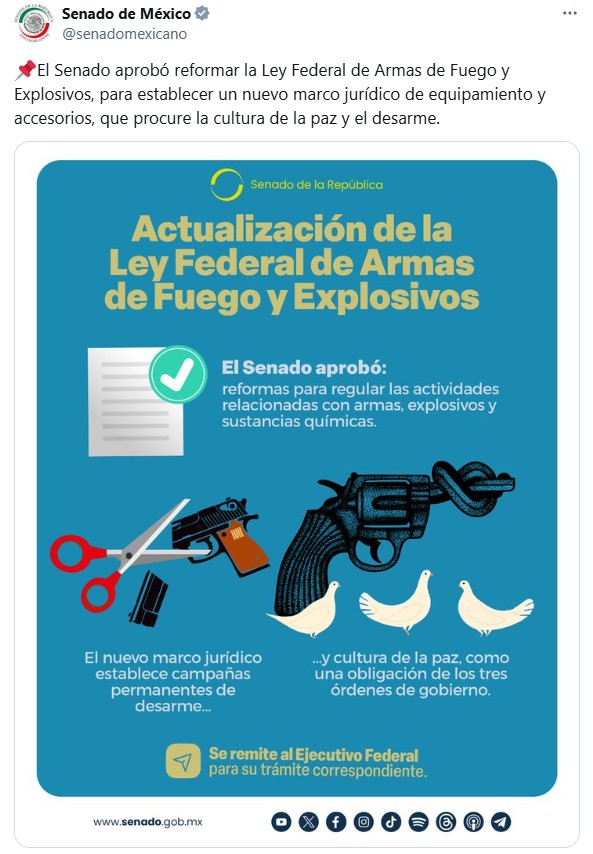 Senado de México
@senadomexicano

📌El Senado aprobó reformar la Ley Federal de Armas de Fuego y Explosivos, para establecer un nuevo marco jurídico de equipamiento y accesorios, que procure la cultura de la paz y el desarme.

Senado de la República

Actualización de la Ley Federal de Armas de Fuego y Explosivos

El Senado aprobó:
reformas para regular las actividades relacionadas con armas, explosivos y sustancias químicas.

El nuevo marco jurídico establece campañas permanentes de desarme...

...y cultura de la paz, como una obligación de los tres órdenes de gobierno.

Se remite al Ejecutivo Federal para su trámite correspondiente.

www.senado.gob.mx